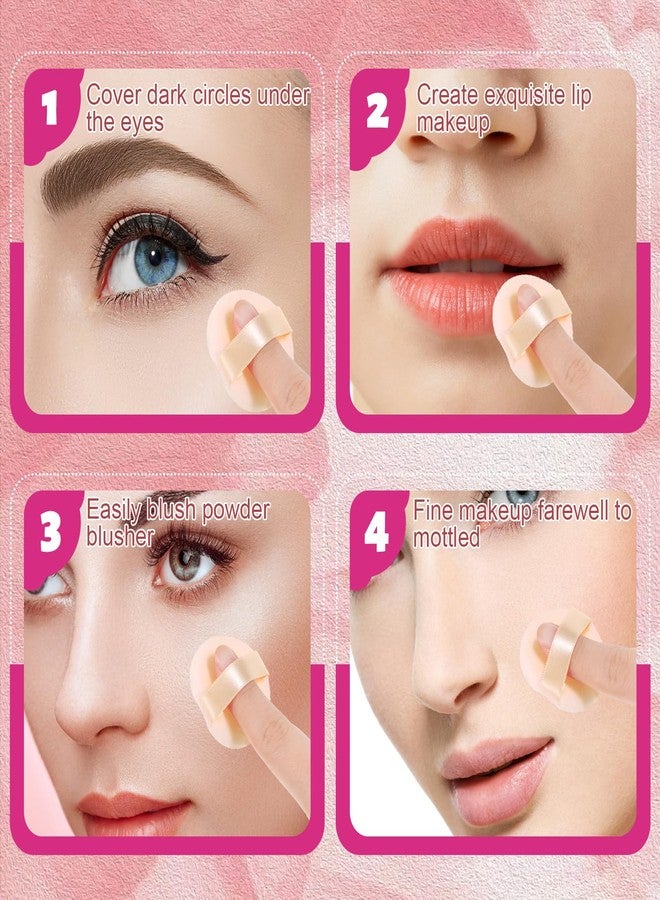 1
Cover dark circles under the eyes

2
Create exquisite lip makeup

3
Easily blush powder blusher

4
Fine makeup farewell to mottled